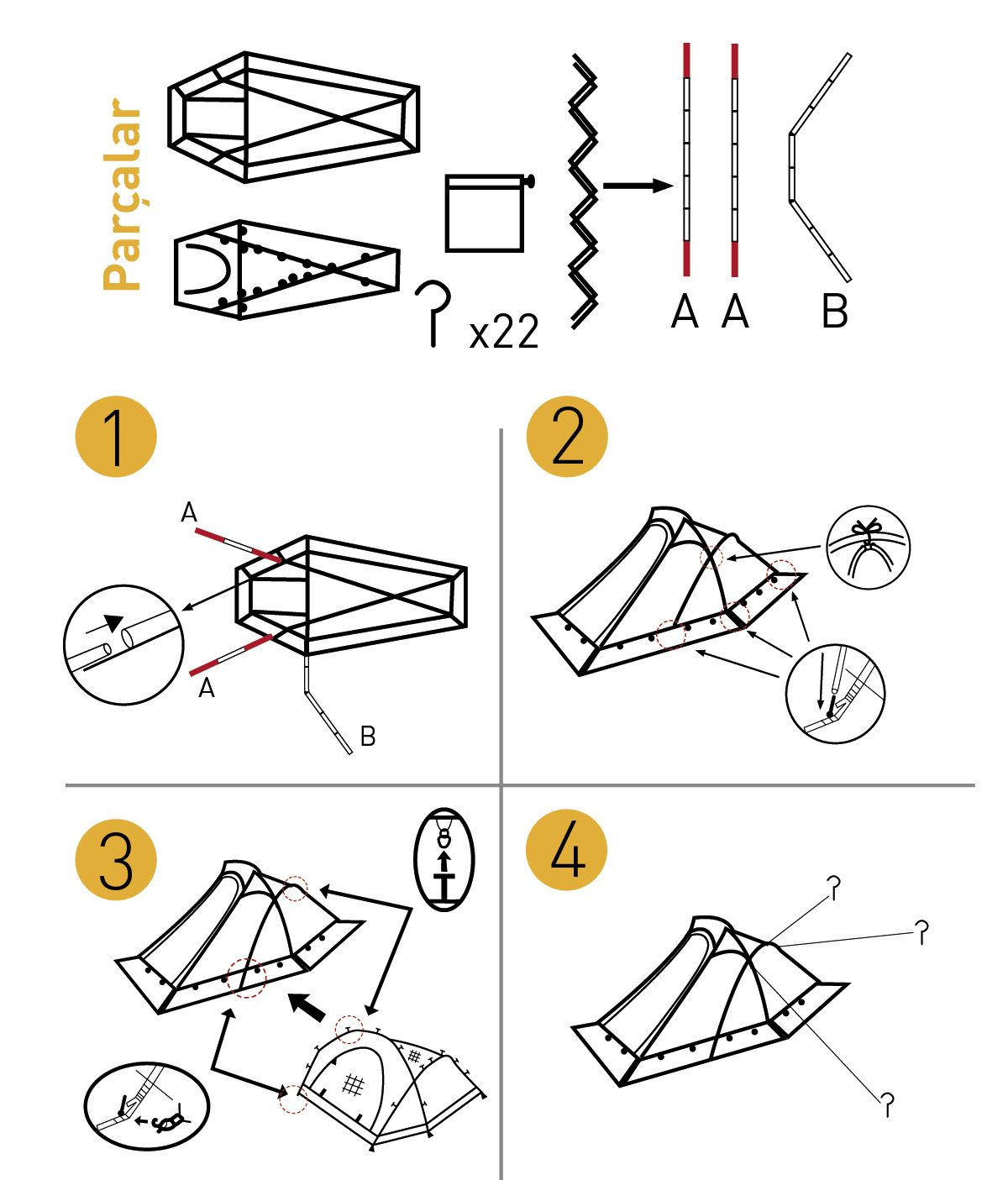 Parçalar

x22

A A B

1

A

A

B

2

3

4